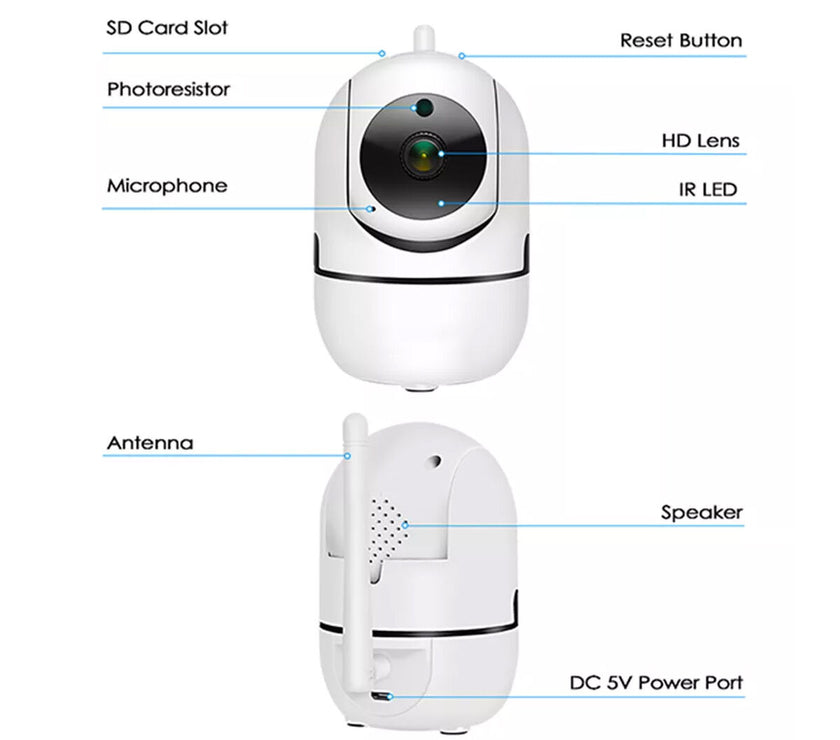 SD Card Slot

Reset Button

Photoresistor

HD Lens

Microphone

IR LED

Antenna

Speaker

DC 5V Power Port