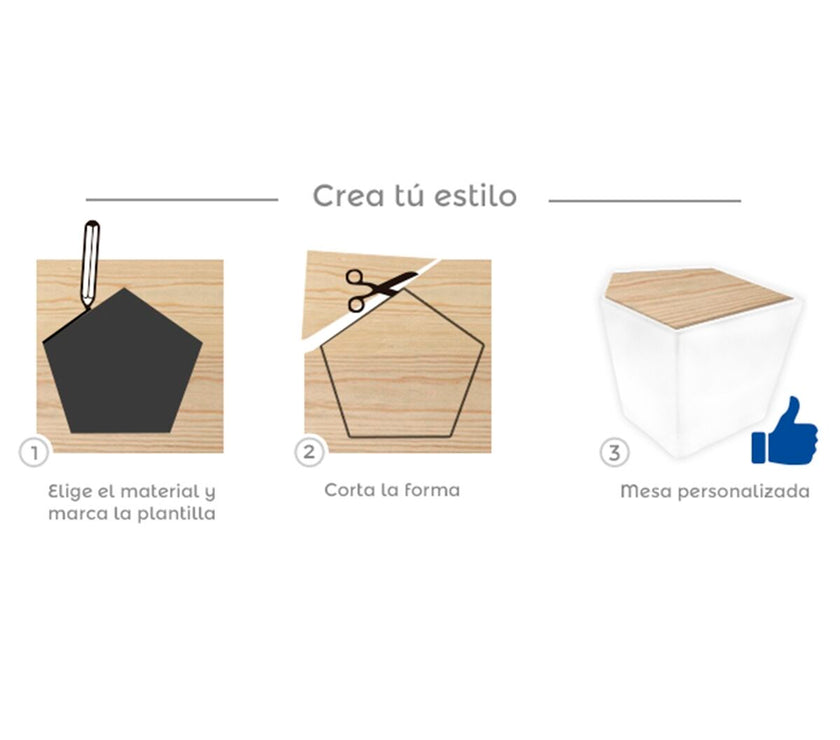 Crea tú estilo

1

Elige el material y marca la plantilla

2

Corta la forma

3

Mesa personalizada