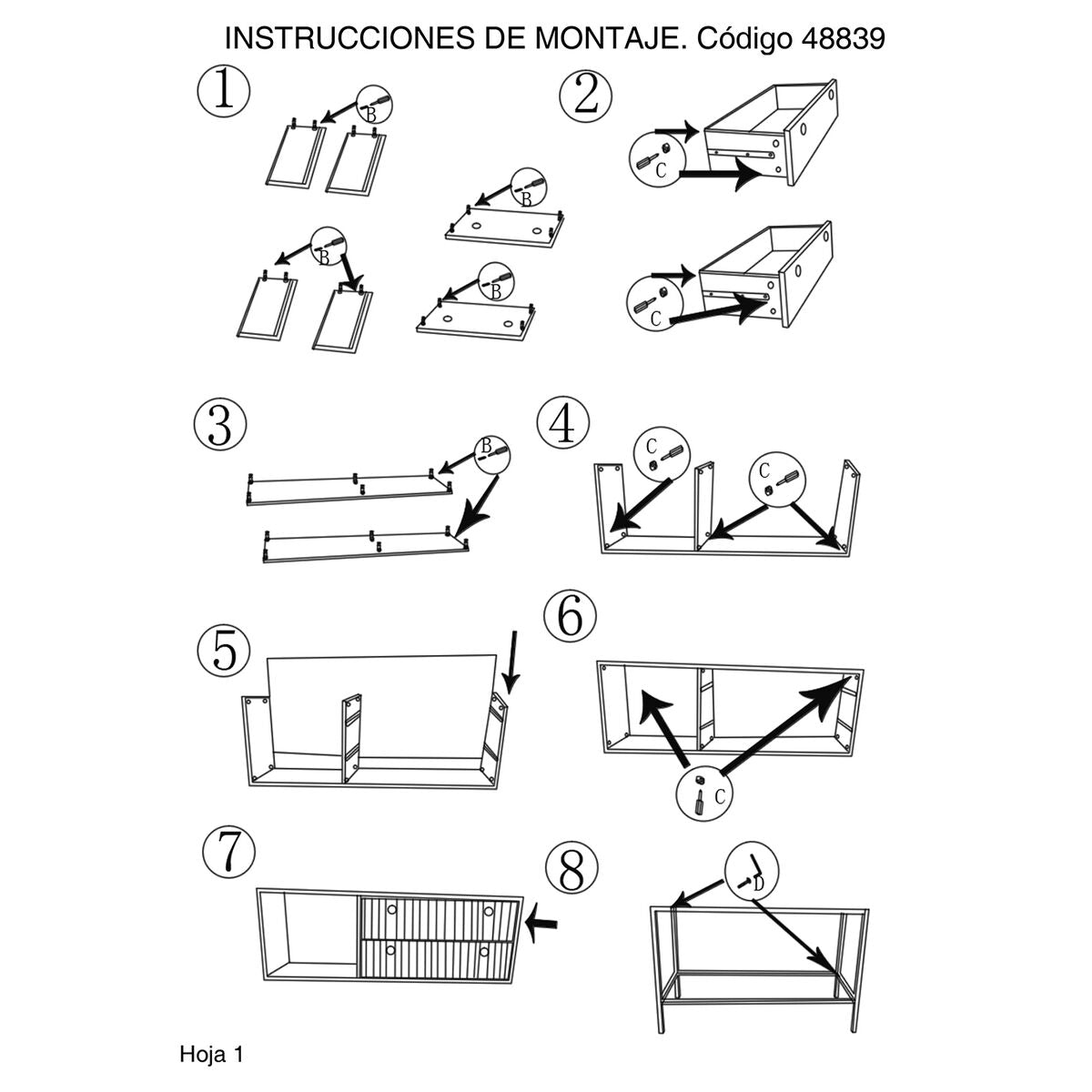 INSTRUCCIONES DE MONTAJE. Código 48839

1

B

B

B

B

2

C

C

3

B

4

C

C

5

6

C

7

8

D

Hoja 1