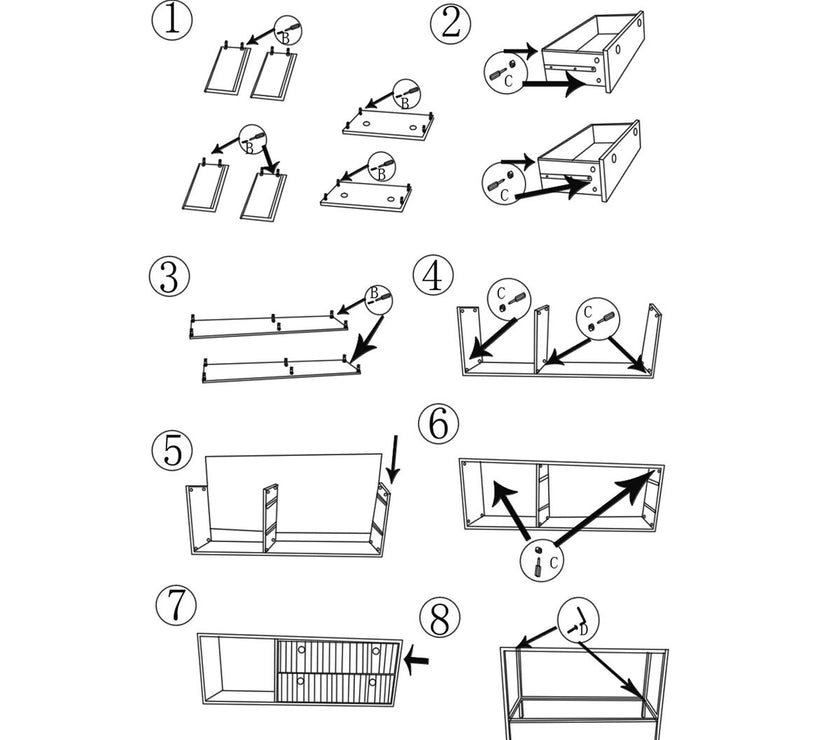 1
B
B
B
B
2
C
C
3
B
4
C
C
5
6
C
7
8
D