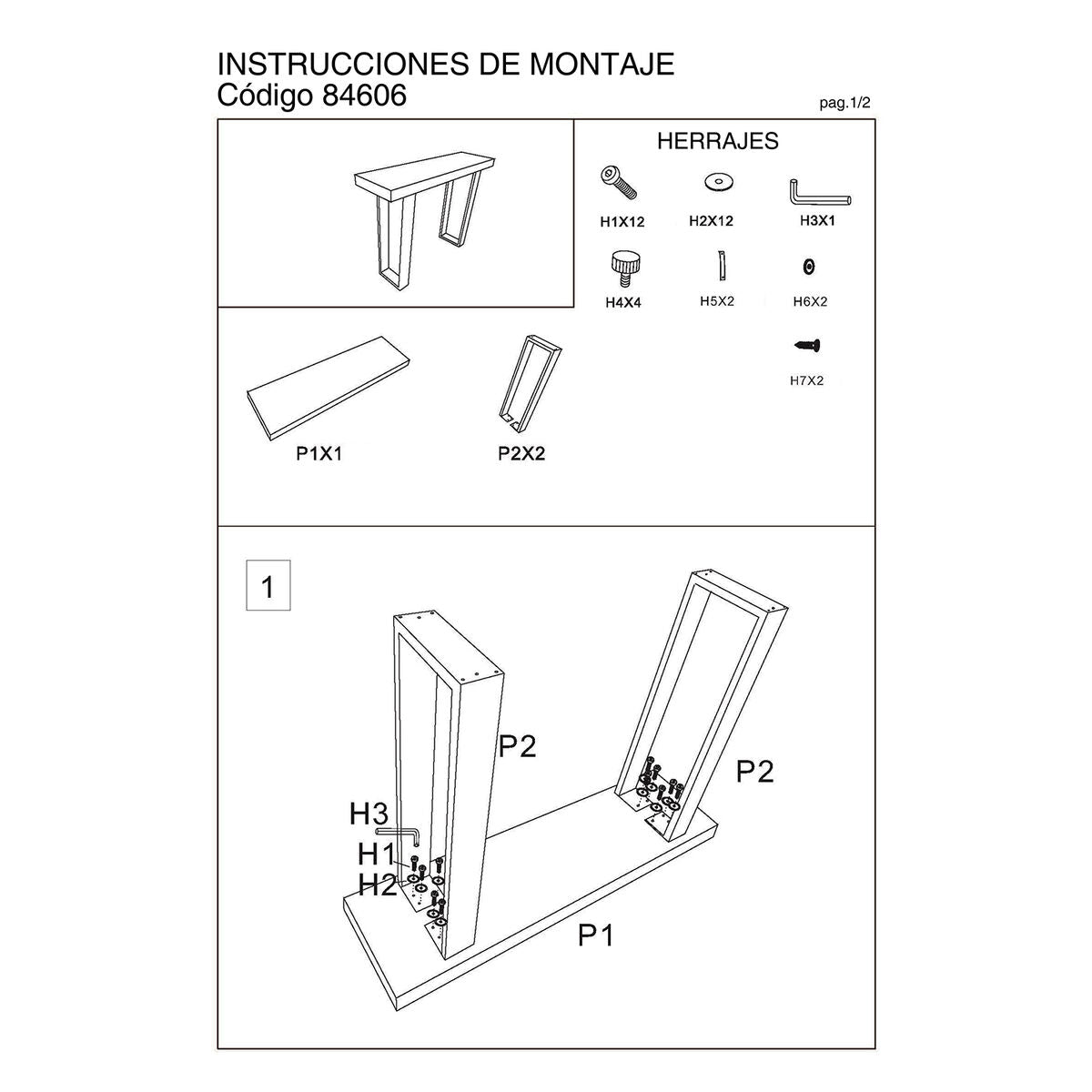 INSTRUCCIONES DE MONTAJE
Código 84606

pag.1/2

HERRAJES

H1X12
H2X12
H3X1
H4X4
H5X2
H6X2
H7X2

P1X1
P2X2

1

P2
P2
H3
H1
H2
P1