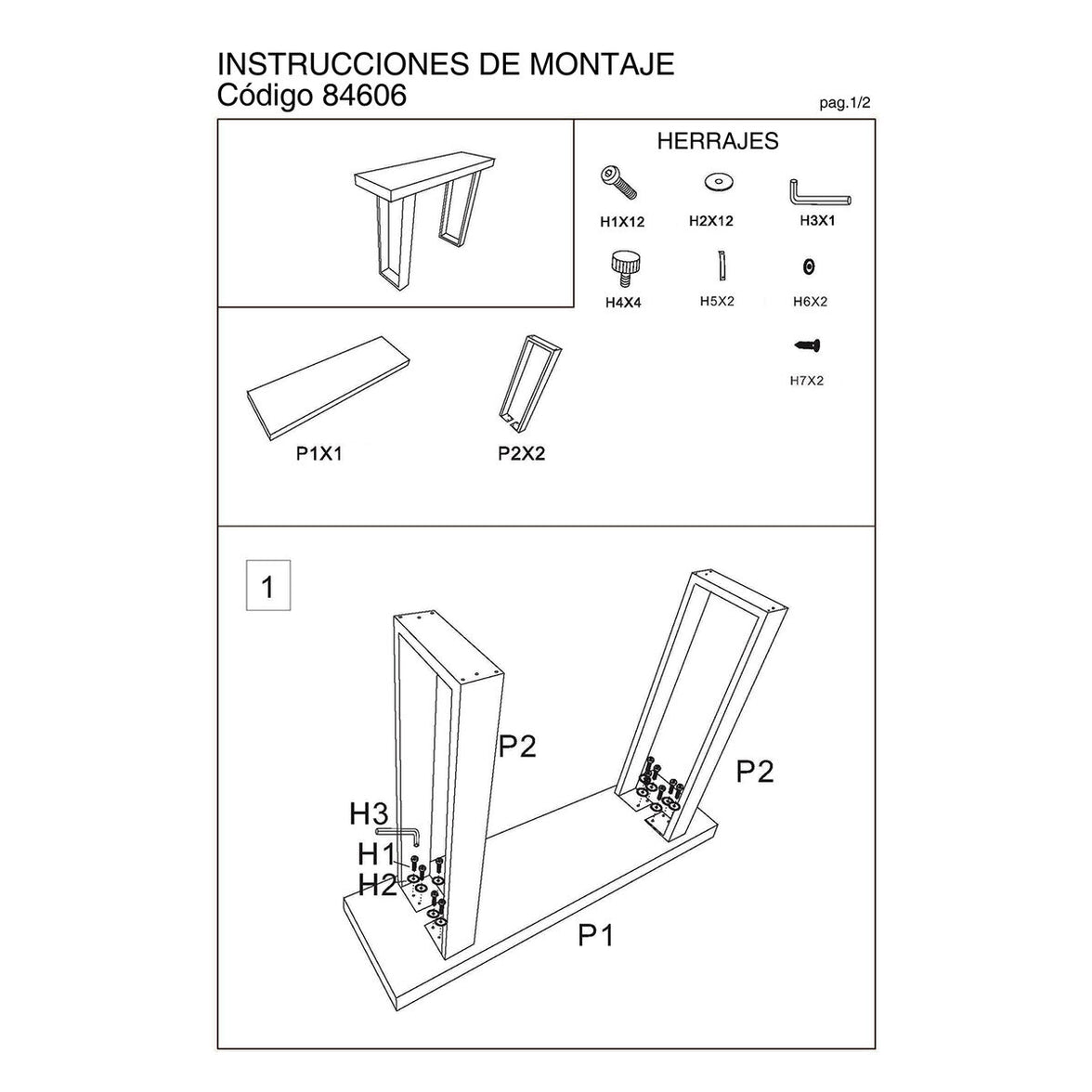 INSTRUCCIONES DE MONTAJE
Código 84606

pag.1/2

HERRAJES

H1X12
H2X12
H3X1
H4X4
H5X2
H6X2
H7X2

P1X1
P2X2

1

P2
P2
H3
H1
H2
P1