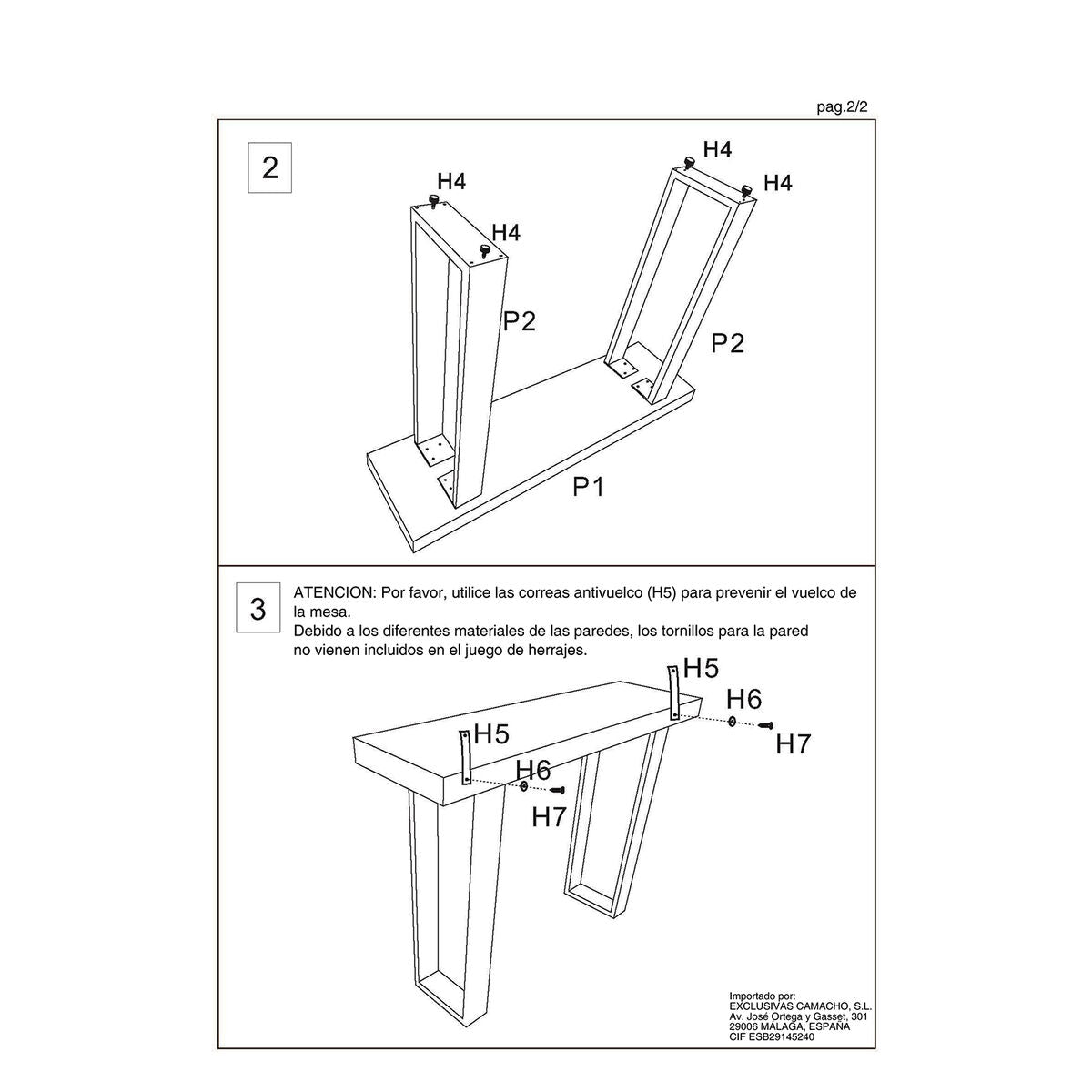 pag.2/2

2

H4
H4
H4
H4
P2
P2
P1

3

ATENCION: Por favor, utilice las correas antivuelco (H5) para prevenir el vuelco de la mesa.
Debido a los diferentes materiales de las paredes, los tornillos para la pared no vienen incluidos en el juego de herrajes.

H5
H6
H7
H5
H6
H7

Importado por:
EXCLUSIVAS CAMACHO, S.L.
Av. José Ortega y Gasset, 301
29006 MÁLAGA, ESPAÑA
CIF ESB29145240