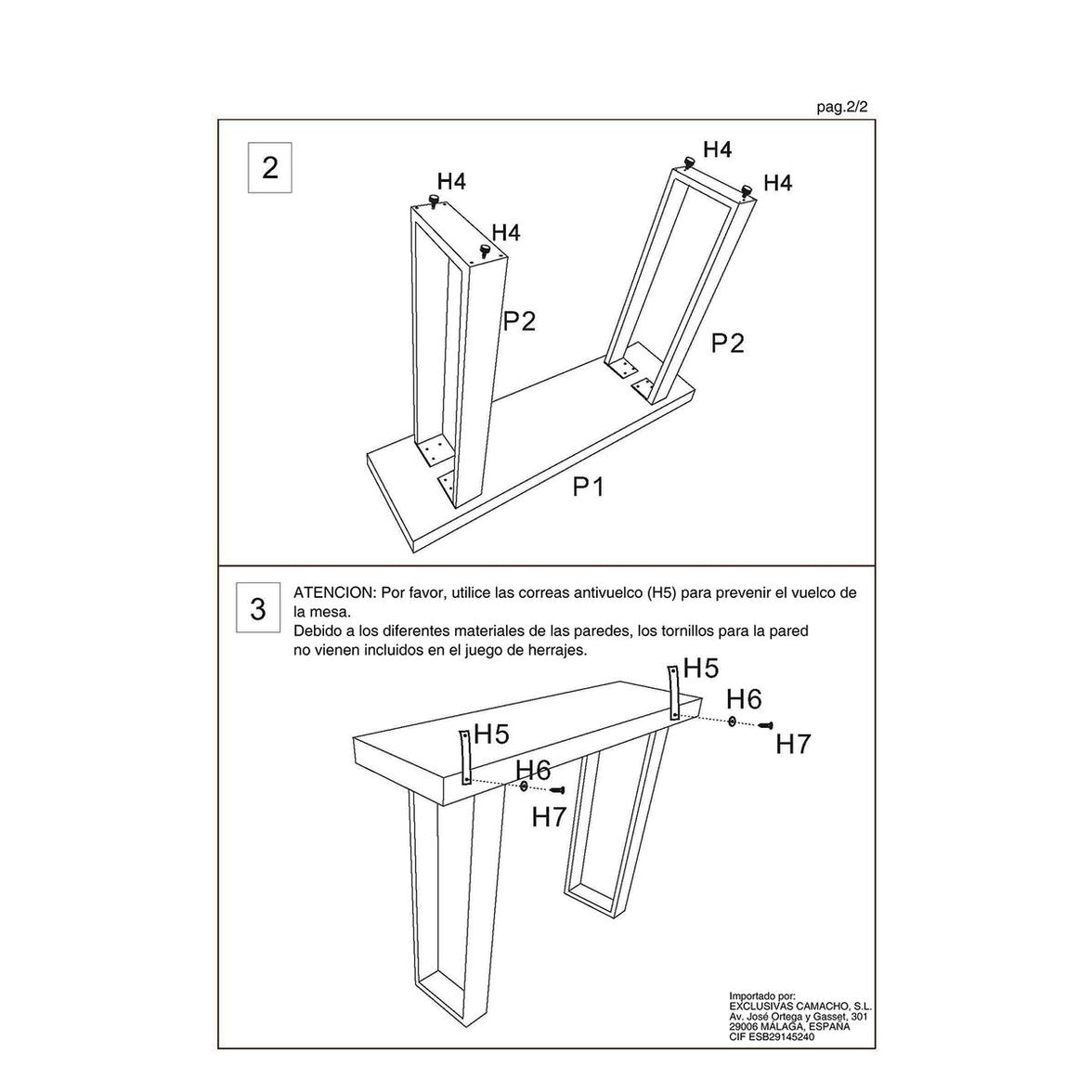 pag.2/2

2

H4
H4
H4
H4
P2
P2
P1

3

ATENCION: Por favor, utilice las correas antivuelco (H5) para prevenir el vuelco de la mesa.
Debido a los diferentes materiales de las paredes, los tornillos para la pared no vienen incluidos en el juego de herrajes.

H5
H6
H7
H5
H6
H7

Importado por:
EXCLUSIVAS CAMACHO, S.L.
Av. José Ortega y Gasset, 301
29006 MÁLAGA, ESPAÑA
CIF ESB29145240