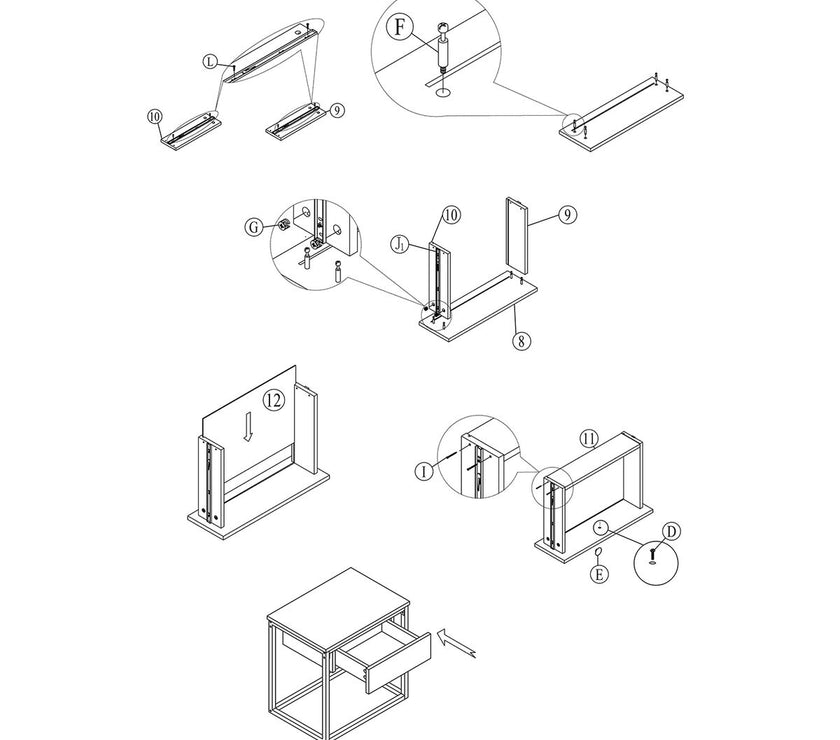 L
10
9
F
G
J1
10
9
8
12
I
11
D
E