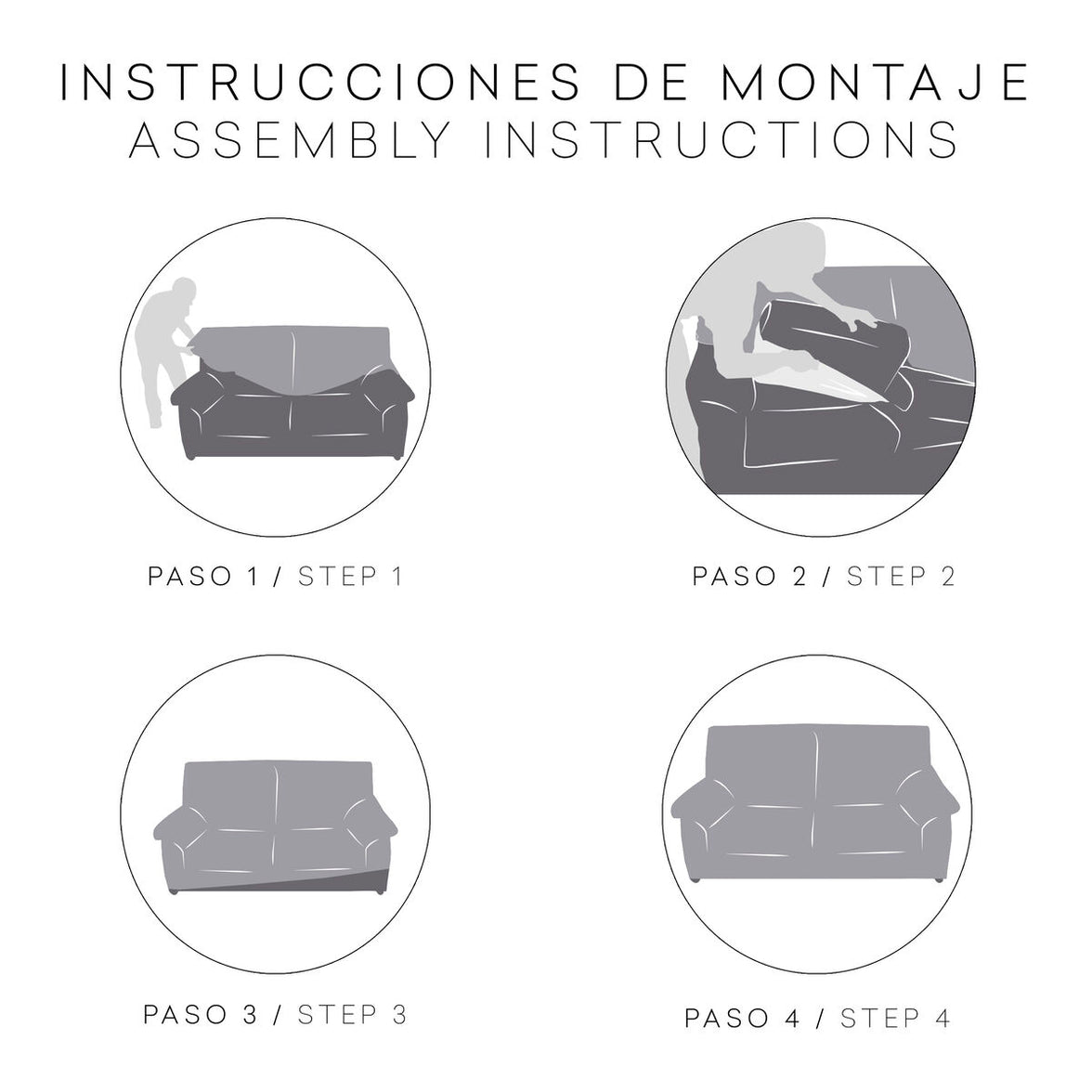 INSTRUCCIONES DE MONTAJE
ASSEMBLY INSTRUCTIONS

PASO 1 / STEP 1

PASO 2 / STEP 2

PASO 3 / STEP 3

PASO 4 / STEP 4