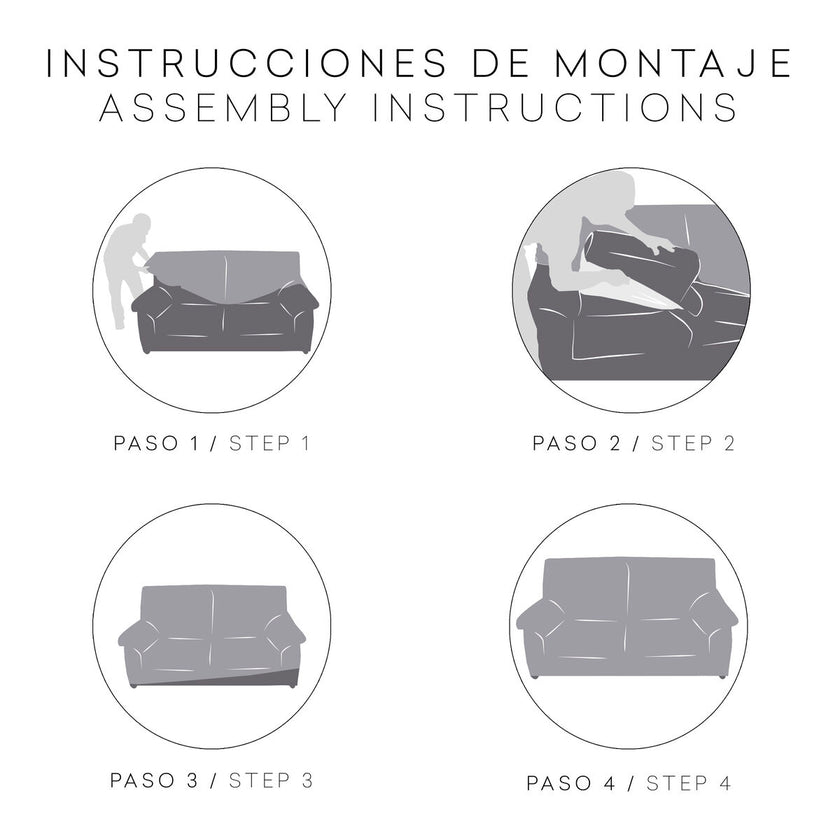 INSTRUCCIONES DE MONTAJE
ASSEMBLY INSTRUCTIONS

PASO 1 / STEP 1

PASO 2 / STEP 2

PASO 3 / STEP 3

PASO 4 / STEP 4