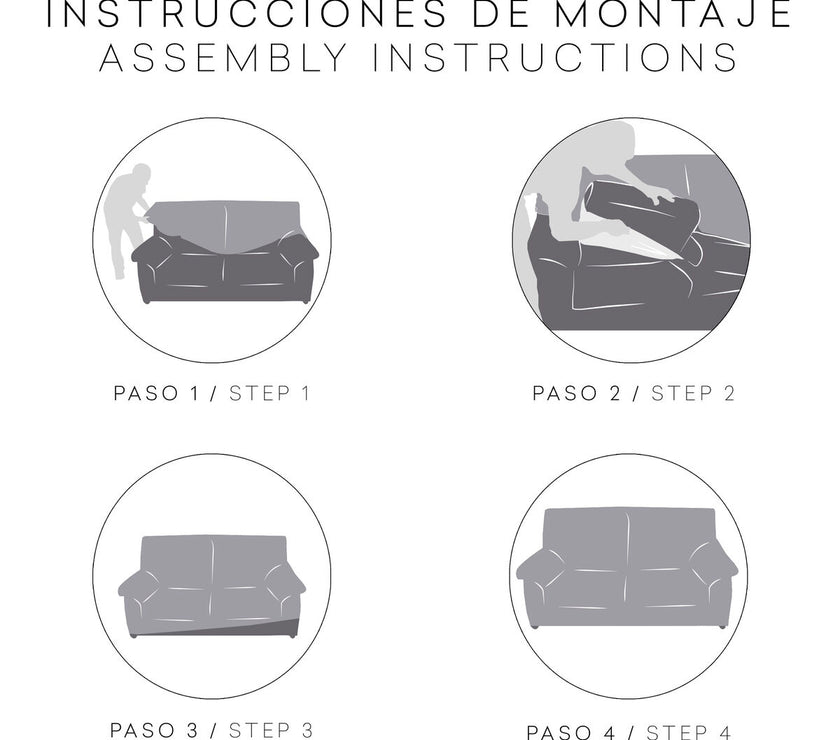 INSTRUCCIONES DE MONTAJE
ASSEMBLY INSTRUCTIONS

PASO 1 / STEP 1

PASO 2 / STEP 2

PASO 3 / STEP 3

PASO 4 / STEP 4