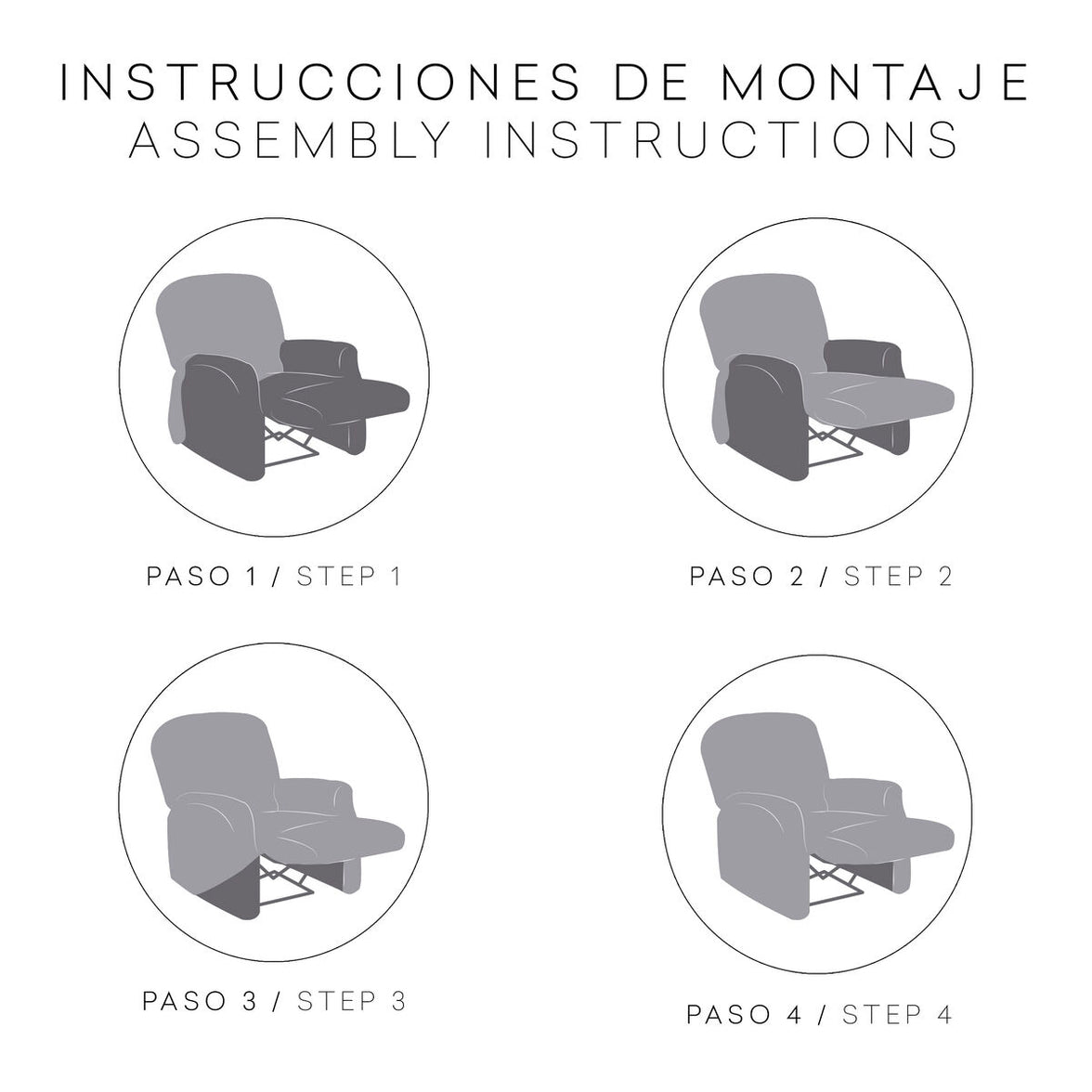 INSTRUCCIONES DE MONTAJE
ASSEMBLY INSTRUCTIONS

PASO 1 / STEP 1

PASO 2 / STEP 2

PASO 3 / STEP 3

PASO 4 / STEP 4