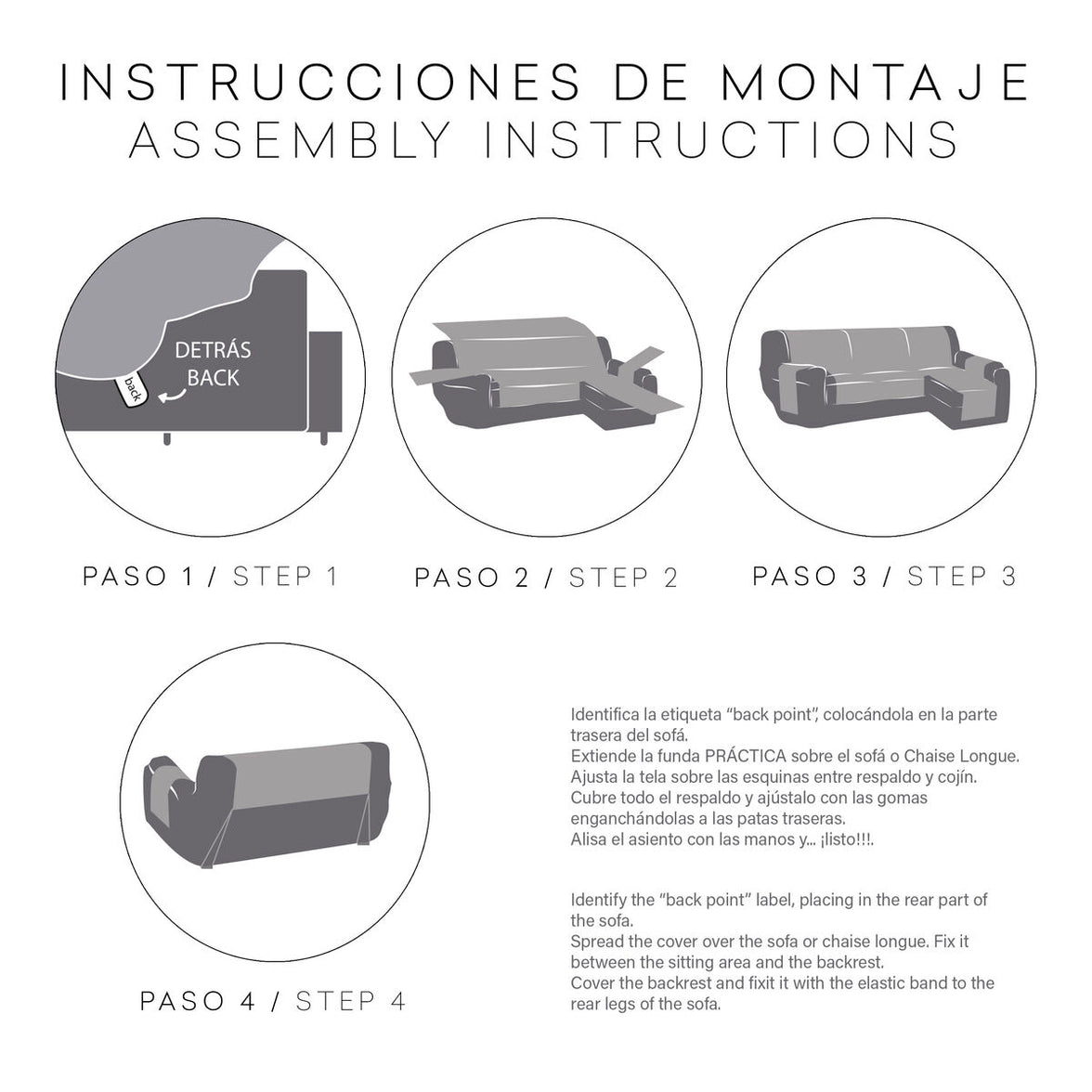 INSTRUCCIONES DE MONTAJE
ASSEMBLY INSTRUCTIONS

DETRÁS
BACK
back

PASO 1 / STEP 1

PASO 2 / STEP 2

PASO 3 / STEP 3

PASO 4 / STEP 4

Identifica la etiqueta "back point", colocándola en la parte trasera del sofá.
Extiende la funda PRÁCTICA sobre el sofá o Chaise Longue.
Ajusta la tela sobre las esquinas entre respaldo y cojín.
Cubre todo el respaldo y ajústalo con las gomas enganchándolas a las patas traseras.
Alisa el asiento con las manos y... ¡listo!!!.

Identify the "back point" label, placing in the rear part of the sofa.
Spread the cover over the sofa or chaise longue. Fix it between the sitting area and the backrest.
Cover the backrest and fixit it with the elastic band to the rear legs of the sofa.